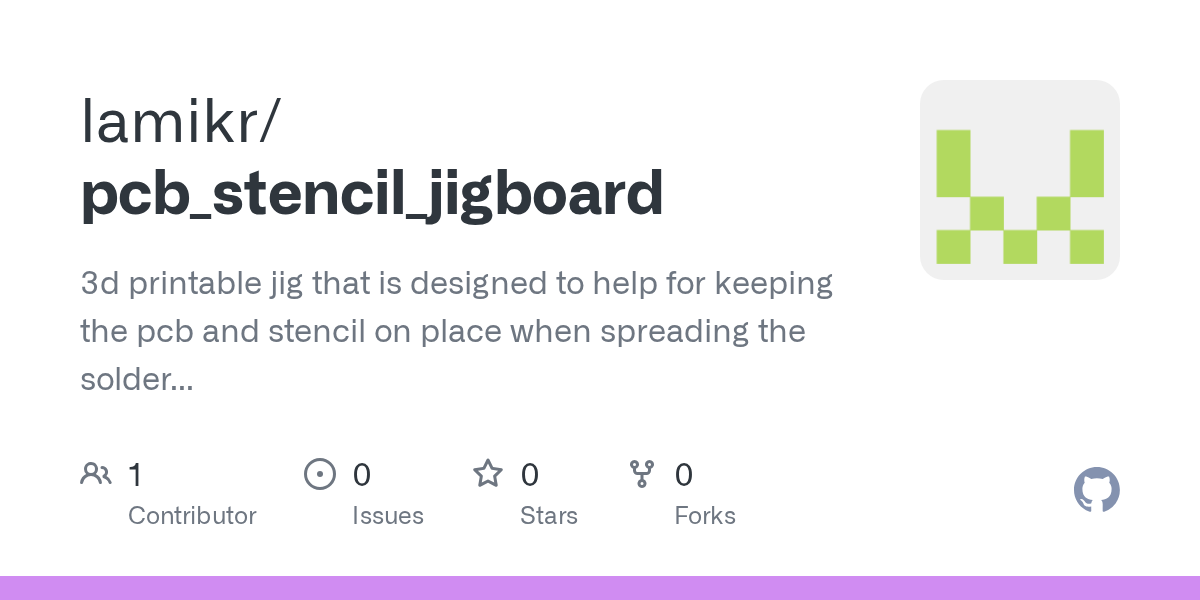 lamikr/
pcb_stencil_jigboard

3d printable jig that is designed to help for keeping the pcb and stencil on place when spreading the solder...

1
Contributor

0
Issues

0
Stars

0
Forks